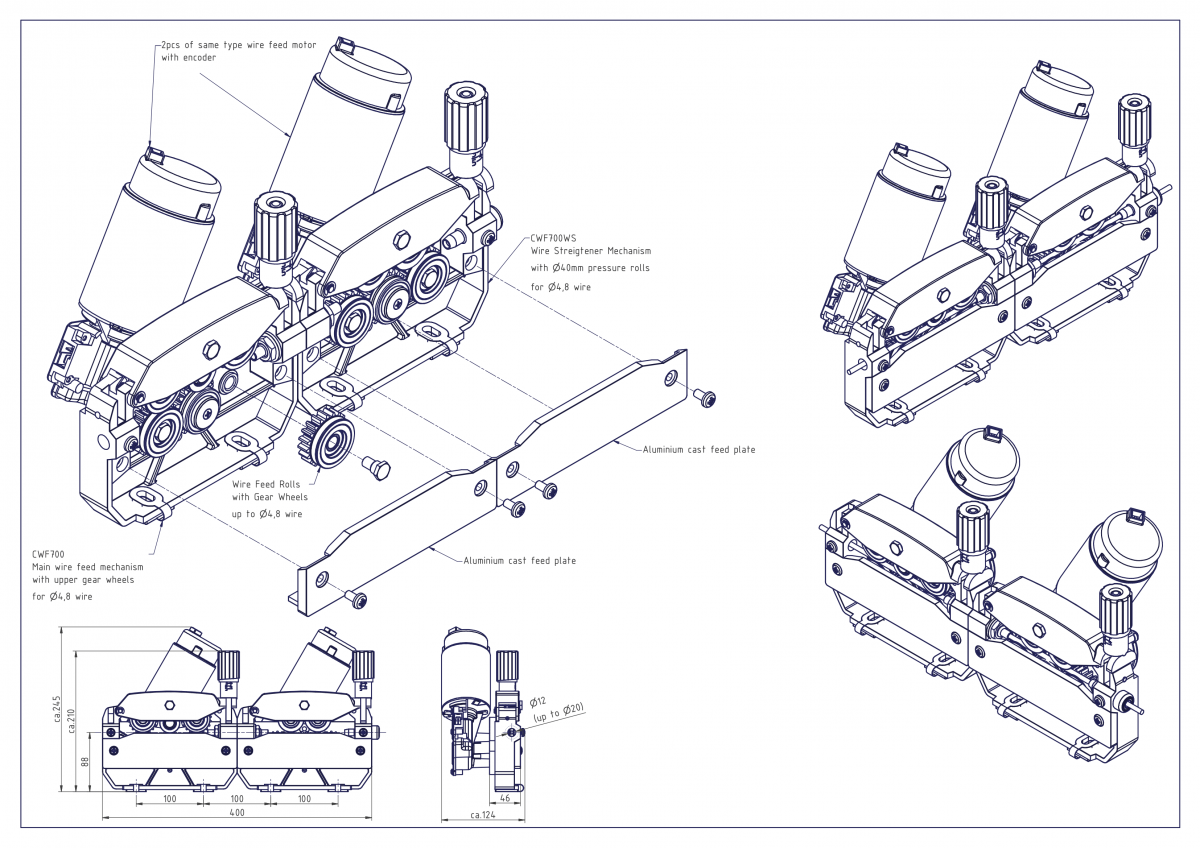 2pcs of same type wire feed motor with encoder

CWF700WS
Wire Streigtener Mechanism
with Ø40mm pressure rolls
for Ø4,8 wire

Aluminium cast feed plate

Wire Feed Rolls
with Gear Wheels
up to Ø4,8 wire

Aluminium cast feed plate

CWF700
Main wire feed mechanism
with upper gear wheels
for Ø4,8 wire

ca.245
ca.210
88
100
100
100
400

Ø12
(up to Ø20)
46
ca.124